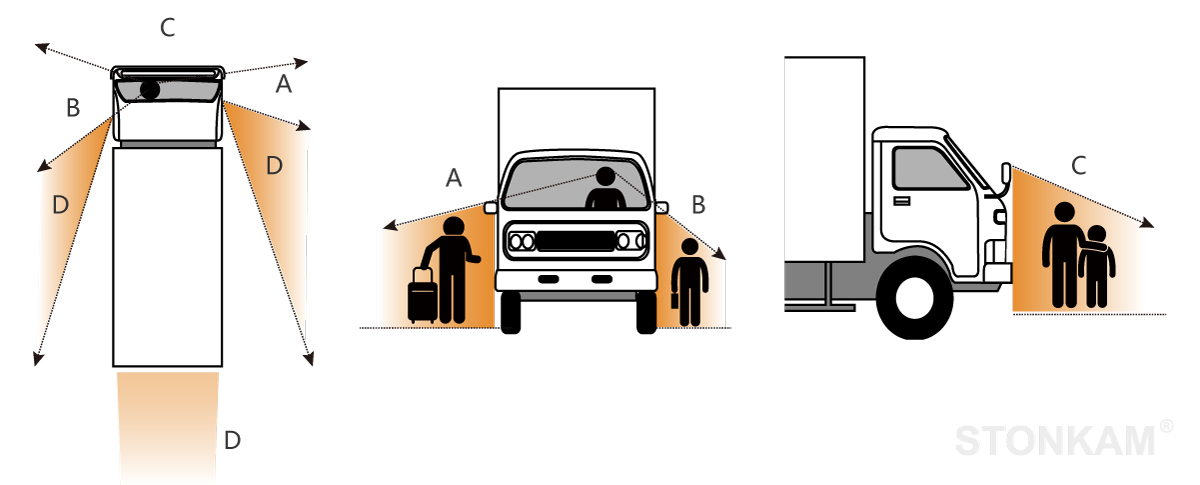 C
A
B
D
D
D
A
B
C
STONKAM®