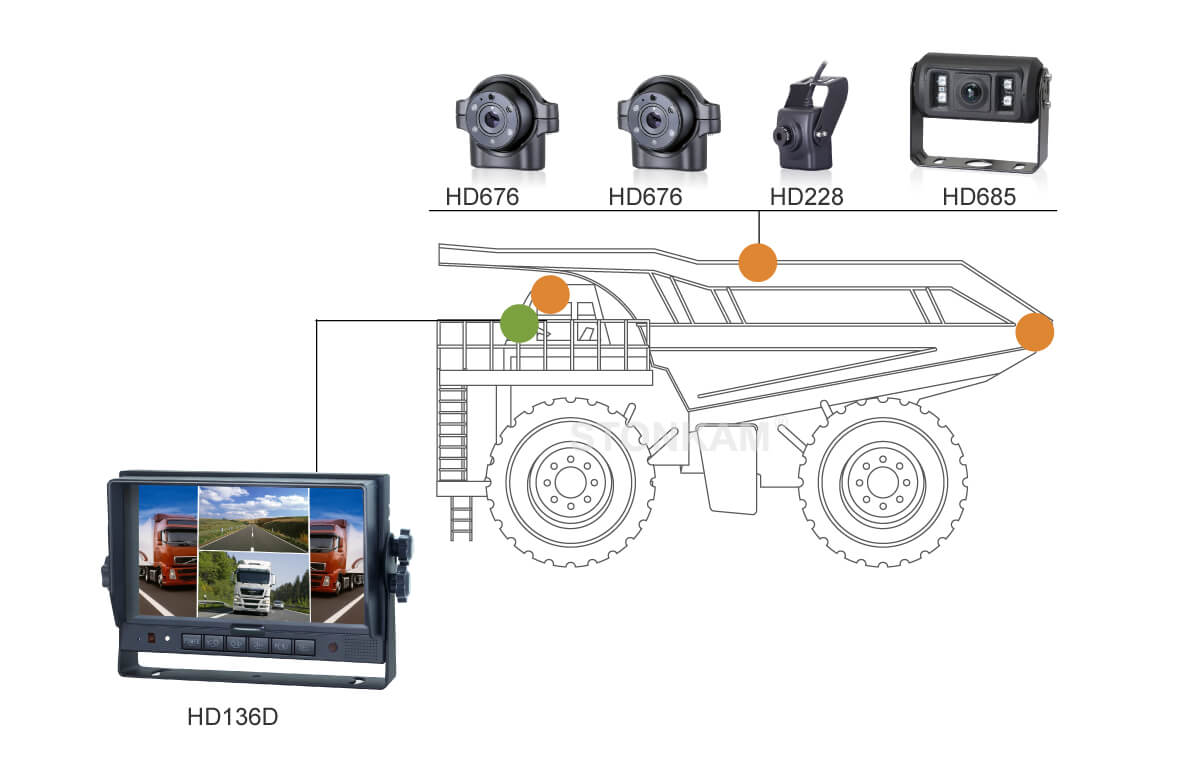 HD676 HD676 HD228 HD685

STONKAM

HD136D